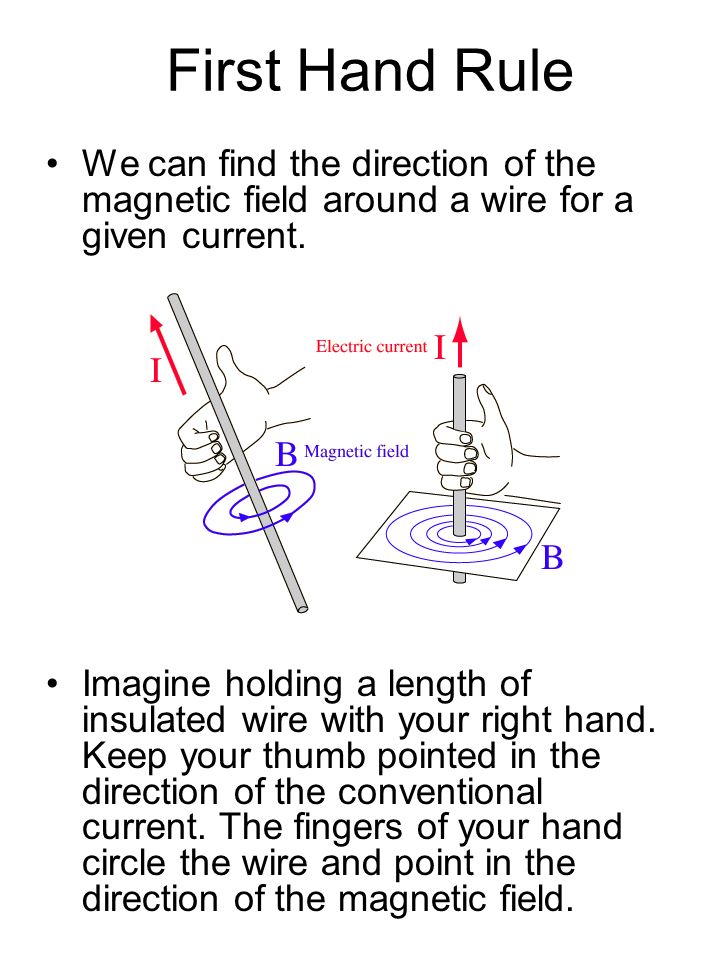 First Hand Rule

• We can find the direction of the magnetic field around a wire for a given current.

I

Electric current I

B Magnetic field

B

• Imagine holding a length of insulated wire with your right hand. Keep your thumb pointed in the direction of the conventional current. The fingers of your hand circle the wire and point in the direction of the magnetic field.